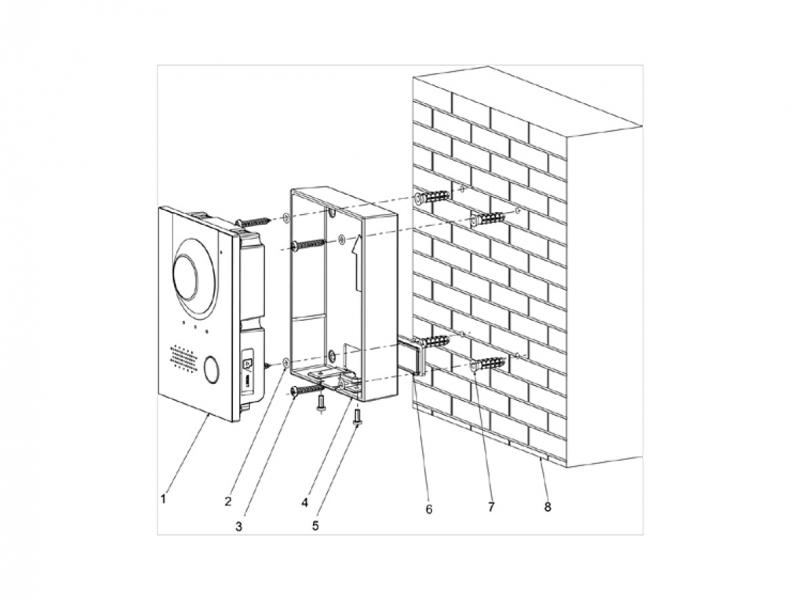 1
2
3
4
5
6
7
8